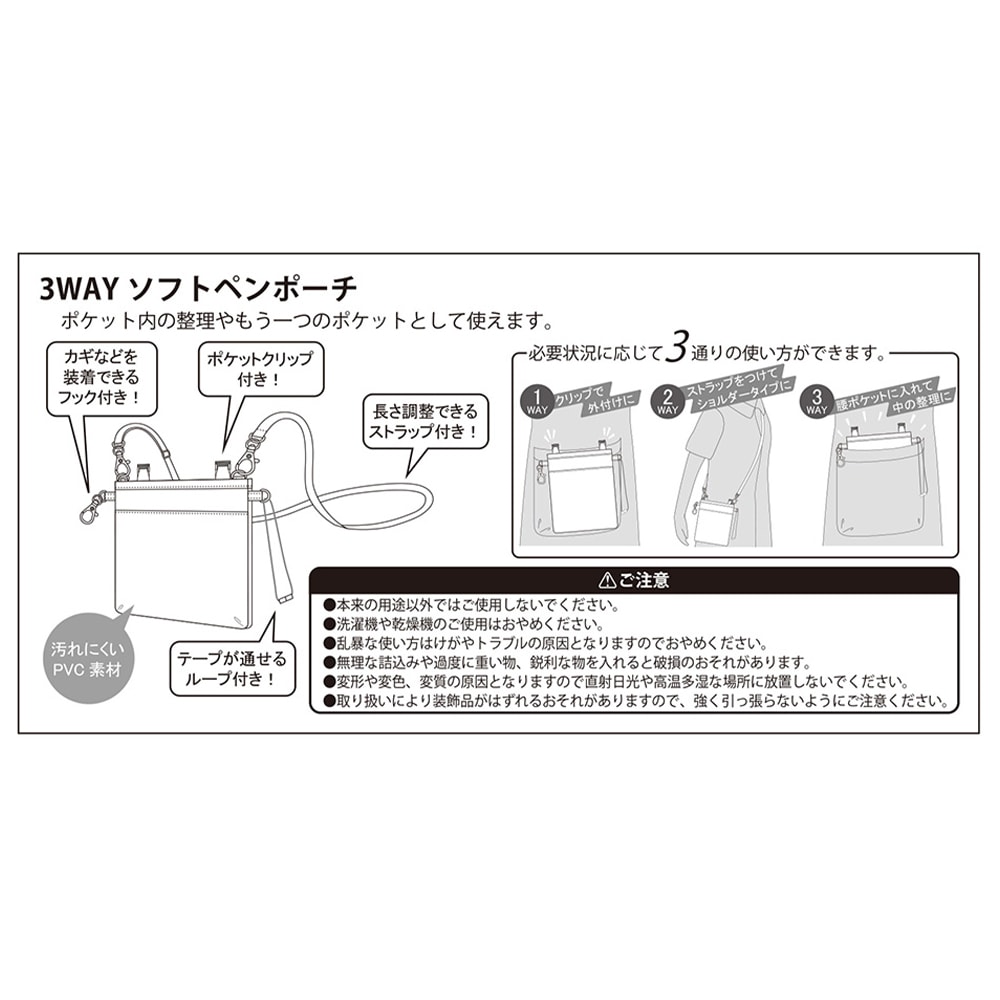 3WAY ソフトペンポーチ

ポケット内の整理やもう一つのポケットとして使えます。

カギなどを装着できるフック付き！

ポケットクリップ付き！

長さ調整できるストラップ付き！

汚れにくいPVC素材

テープが通せるループ付き！

必要状況に応じて3通りの使い方ができます。

1 WAY クリップで外付けに

2 WAY ストラップをつけてショルダータイプに

3 WAY 腰ポケットに入れて中の整理に

⚠ご注意

●本来の用途以外ではご使用しないでください。
●洗濯機や乾燥機のご使用はおやめください。
●乱暴な使い方はけがやトラブルの原因となりますのでおやめください。
●無理な詰込みや過度に重い物、鋭利な物を入れると破損のおそれがあります。
●変形や変色、変質の原因となりますので直射日光や高温多湿な場所に放置しないでください。
●取り扱いにより装飾品がはずれるおそれがありますので、強く引っ張らないようにご注意ください。