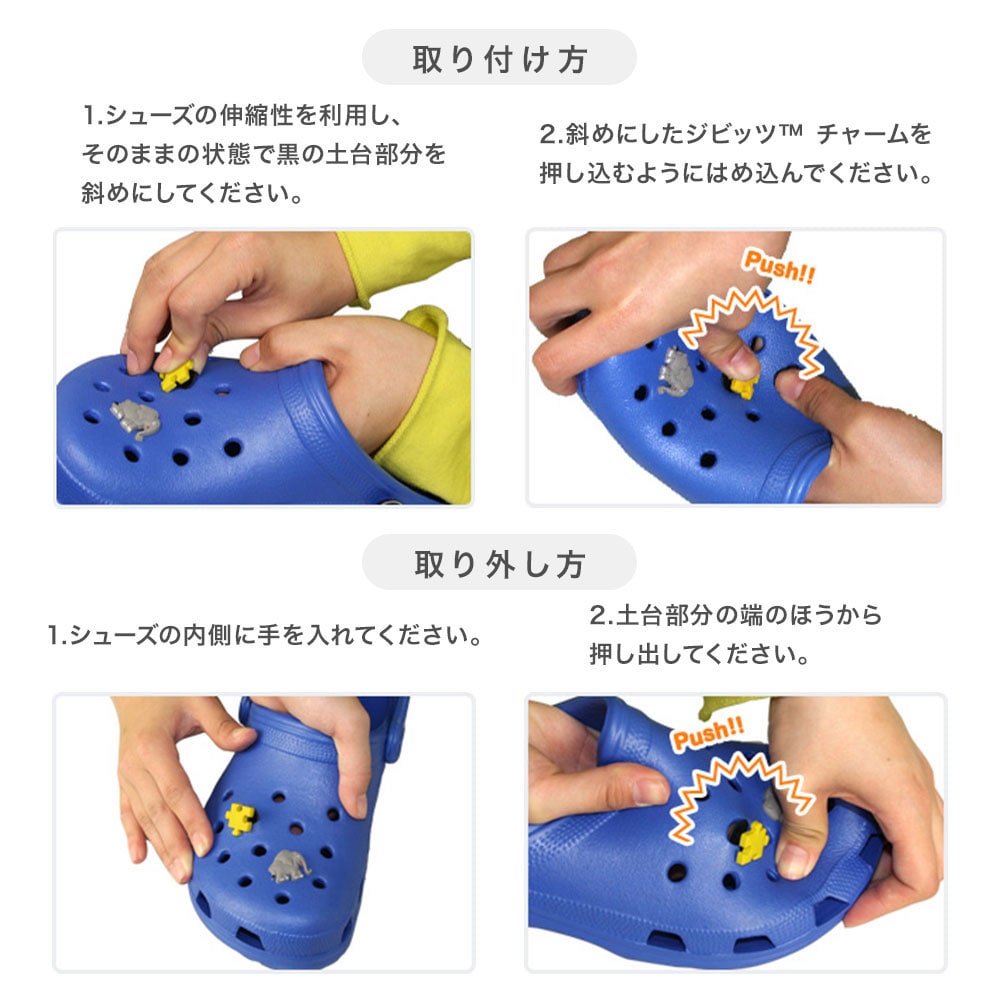 取り付け方

1.シューズの伸縮性を利用し、そのままの状態で黒の土台部分を斜めにしてください。

2.斜めにしたジビッツ™ チャームを押し込むようにはめ込んでください。

Push!!

取り外し方

1.シューズの内側に手を入れてください。

2.土台部分の端のほうから押し出してください。

Push!!