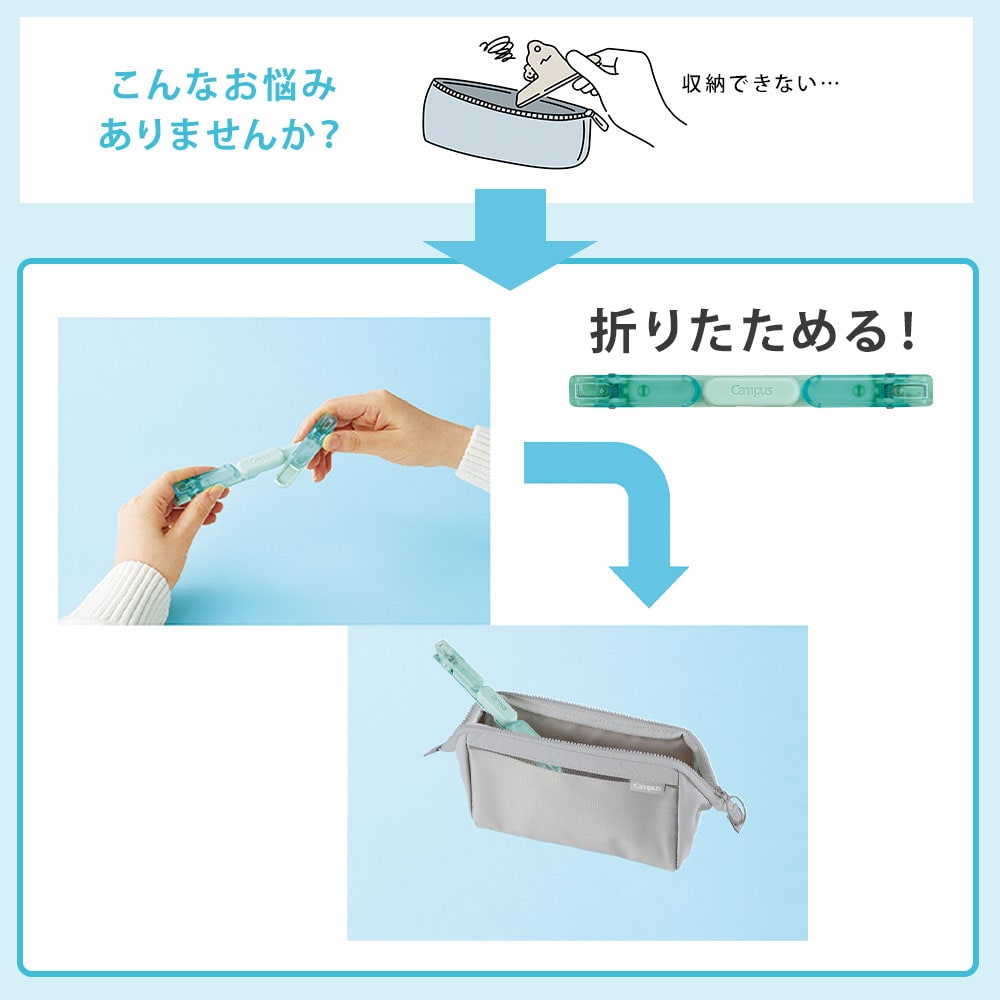 こんなお悩み
ありませんか?

収納できない…

折りたためる!

Campus

Campus

Campus