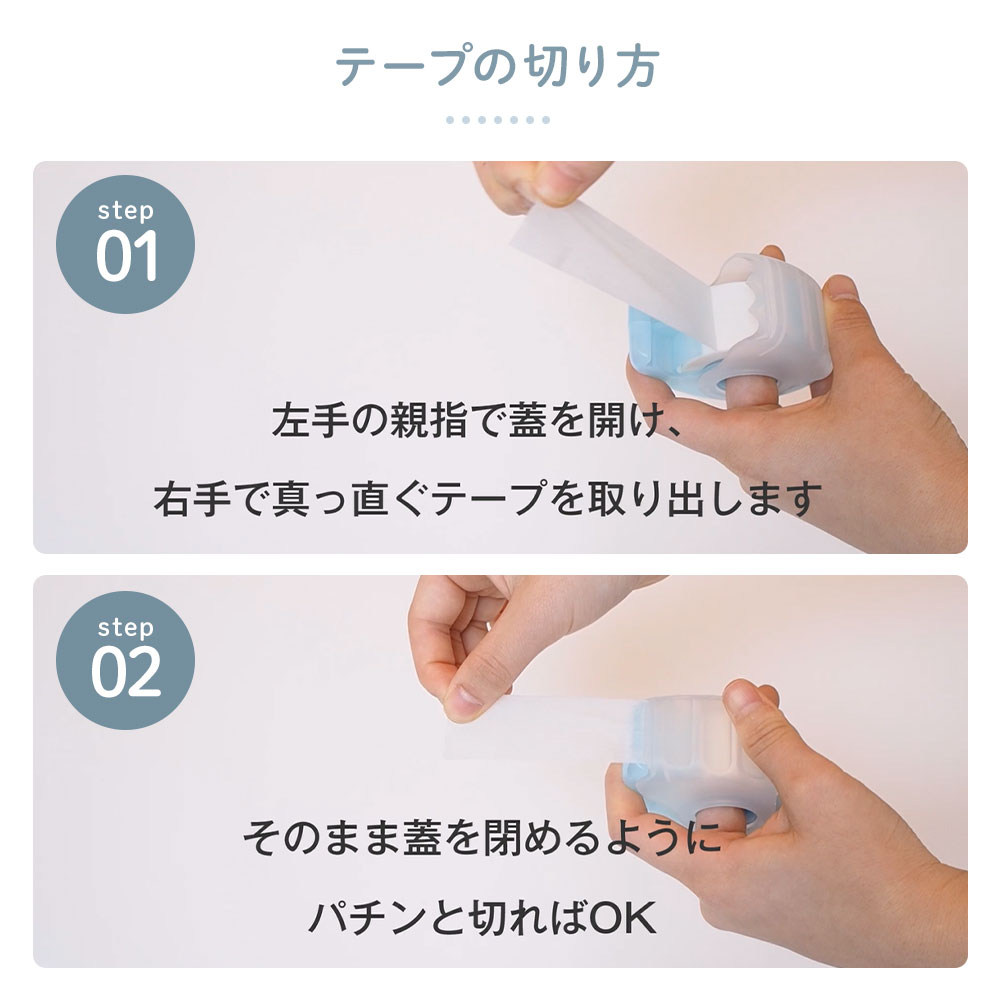 テープの切り方

step
01

左手の親指で蓋を開け、
右手で真っ直ぐテープを取り出します

step
02

そのまま蓋を閉めるように
パチンと切ればOK