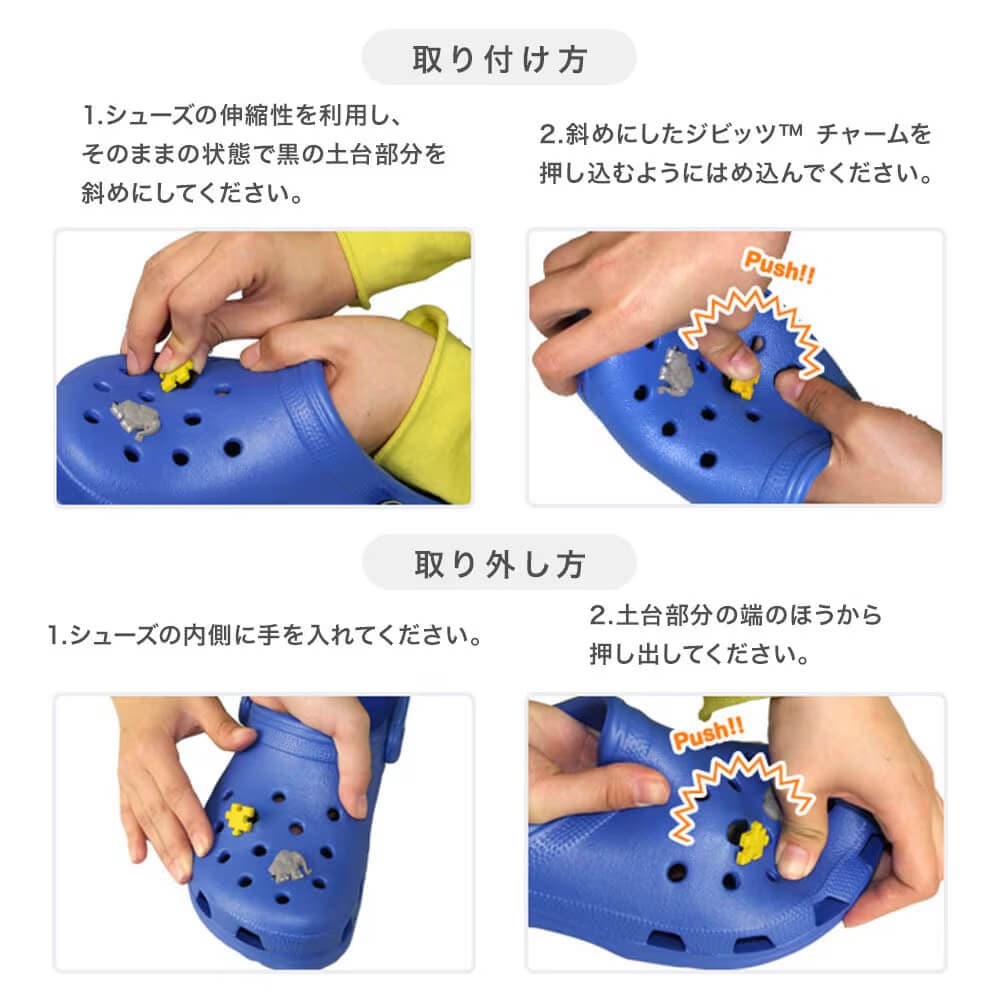 取り付け方

1.シューズの伸縮性を利用し、そのままの状態で黒の土台部分を斜めにしてください。

2.斜めにしたジビッツ™ チャームを押し込むようにはめ込んでください。

Push!!

取り外し方

1.シューズの内側に手を入れてください。

2.土台部分の端のほうから押し出してください。

Push!!